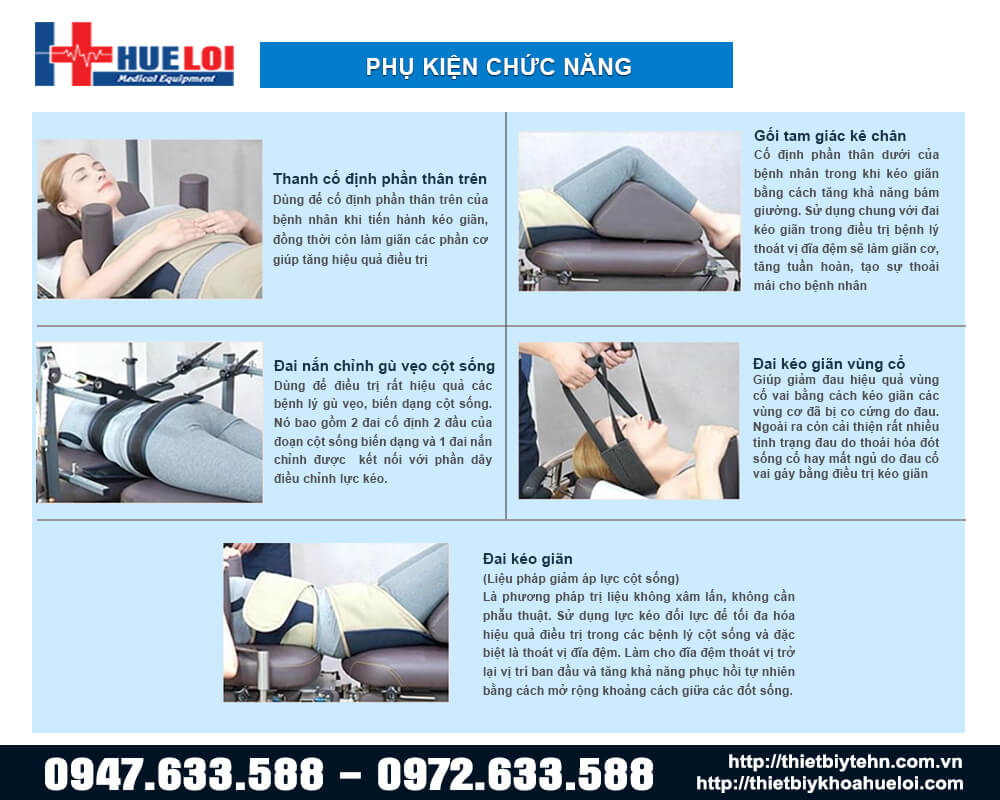 HUELOI
Medical Equipment

PHỤ KIỆN CHỨC NĂNG

Thanh cố định phần thân trên
Dùng để cố định phần thân trên của bệnh nhân khi tiến hành kéo giãn, đồng thời còn làm giãn các phần cơ giúp tăng hiệu quả điều trị

Gối tam giác kê chân
Cố định phần thân dưới của bệnh nhân trong khi kéo giãn bằng cách tăng khả năng bám giường. Sử dụng chung với đai kéo giãn trong điều trị bệnh lý thoát vị đĩa đệm sẽ làm giãn cơ, tăng tuần hoàn, tạo sự thoải mái cho bệnh nhân

Đai nắn chỉnh gù vẹo cột sống
Dùng để điều trị rất hiệu quả các bệnh lý gù vẹo, biến dạng cột sống. Nó bao gồm 2 đai cố định 2 đầu của đoạn cột sống biến dạng và 1 đai nắn chỉnh được kết nối với phần dây điều chỉnh lực kéo.

Đai kéo giãn vùng cổ
Giúp giảm đau hiệu quả vùng cổ vai bằng cách kéo giãn các vùng cơ đã bị co cứng do đau. Ngoài ra còn cải thiện rất nhiều tình trạng đau do thoái hóa đốt sống cổ hay mất ngủ do đau cổ vai gáy bằng điều trị kéo giãn

Đai kéo giãn
(Liệu pháp giảm áp lực cột sống)
Là phương pháp trị liệu không xâm lấn, không cần phẫu thuật. Sử dụng lực kéo đối lực để tối đa hóa hiệu quả điều trị trong các bệnh lý cột sống và đặc biệt là thoát vị đĩa đệm. Làm cho đĩa đệm thoát vị trở lại vị trí ban đầu và tăng khả năng phục hồi tự nhiên bằng cách mở rộng khoảng cách giữa các đốt sống.

0947.633.588 – 0972.633.588
http://thietbiytehn.com.vn
http://thietbiykhoahueloi.com